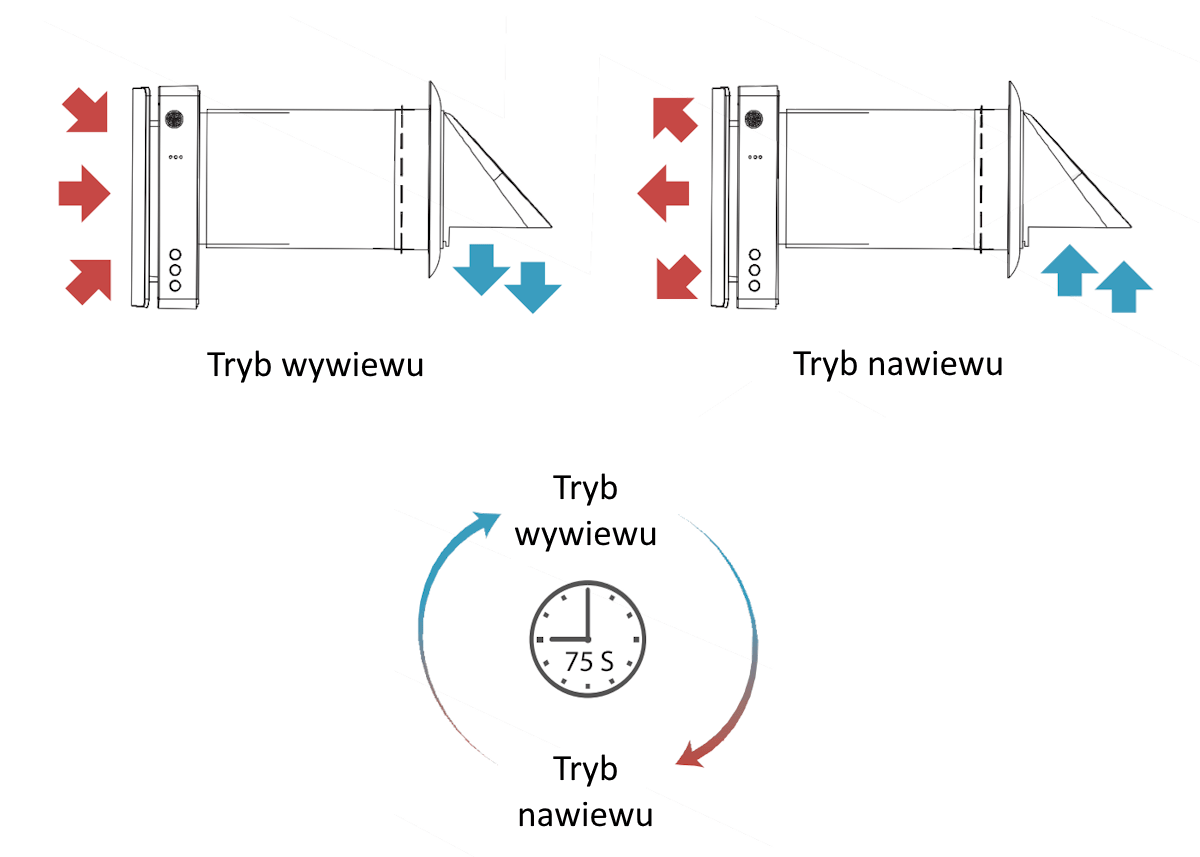 Tryb wywiewu

Tryb nawiewu

Tryb wywiewu

75 S

Tryb nawiewu