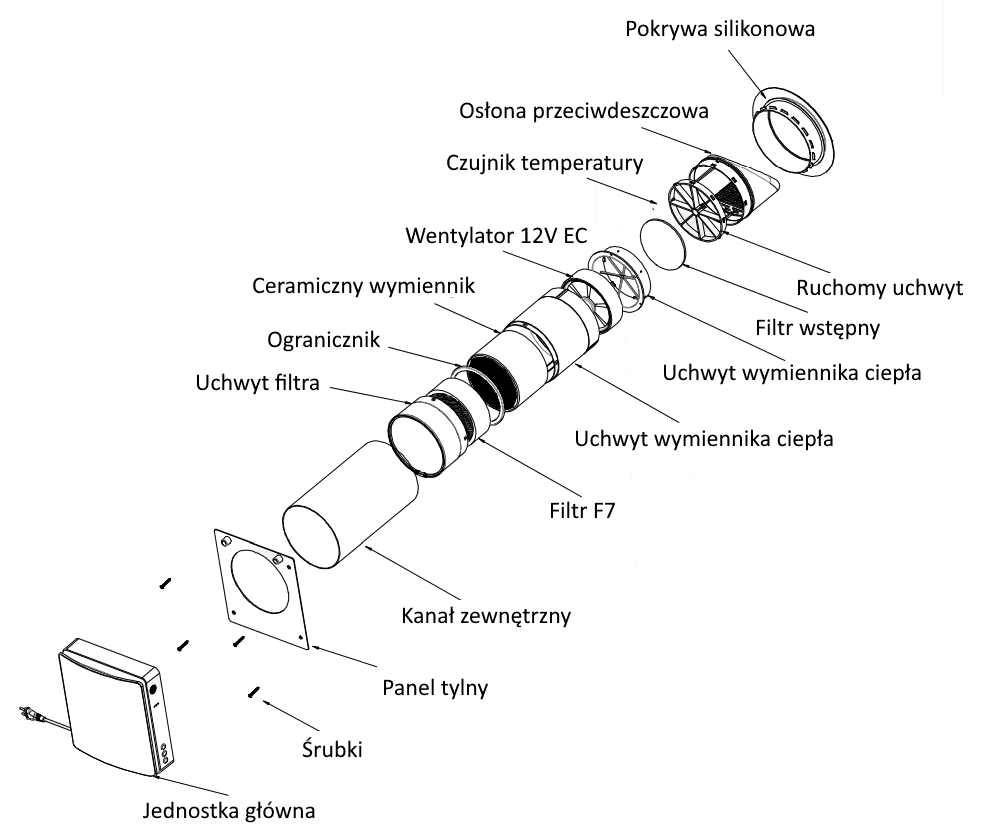 Pokrywa silikonowa

Osłona przeciwdeszczowa

Czujnik temperatury

Wentylator 12V EC

Ceramiczny wymiennik

Ogranicznik

Uchwyt filtra

Ruchomy uchwyt

Filtr wstępny

Uchwyt wymiennika ciepła

Uchwyt wymiennika ciepła

Filtr F7

Kanał zewnętrzny

Panel tylny

Śrubki

Jednostka główna